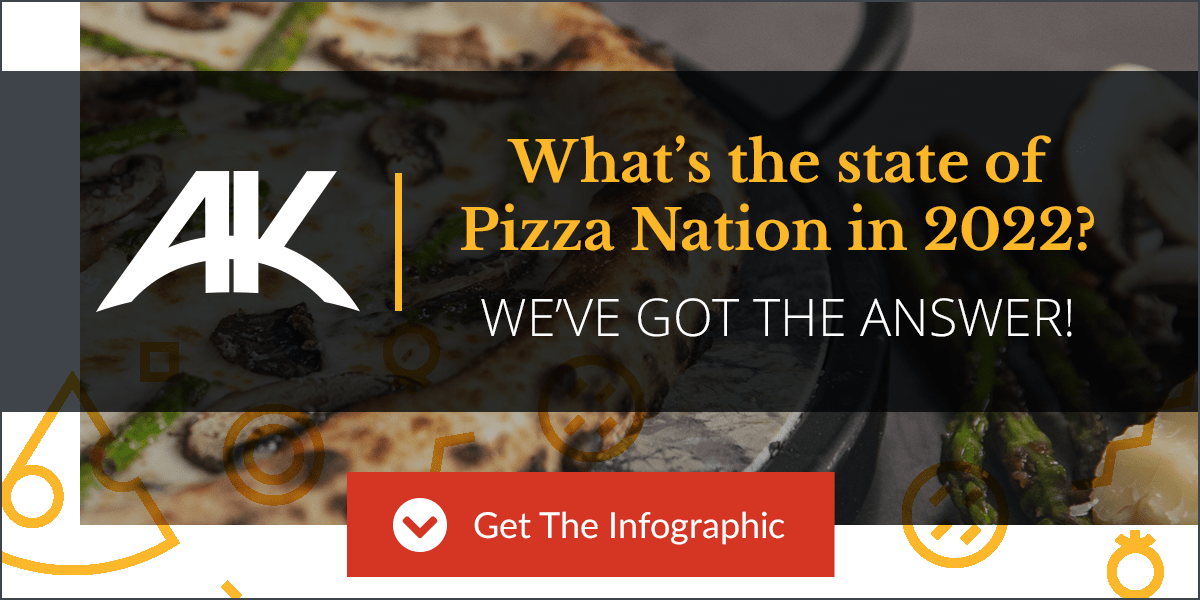 AK

What's the state of Pizza Nation in 2022?

WE'VE GOT THE ANSWER!

Get The Infographic